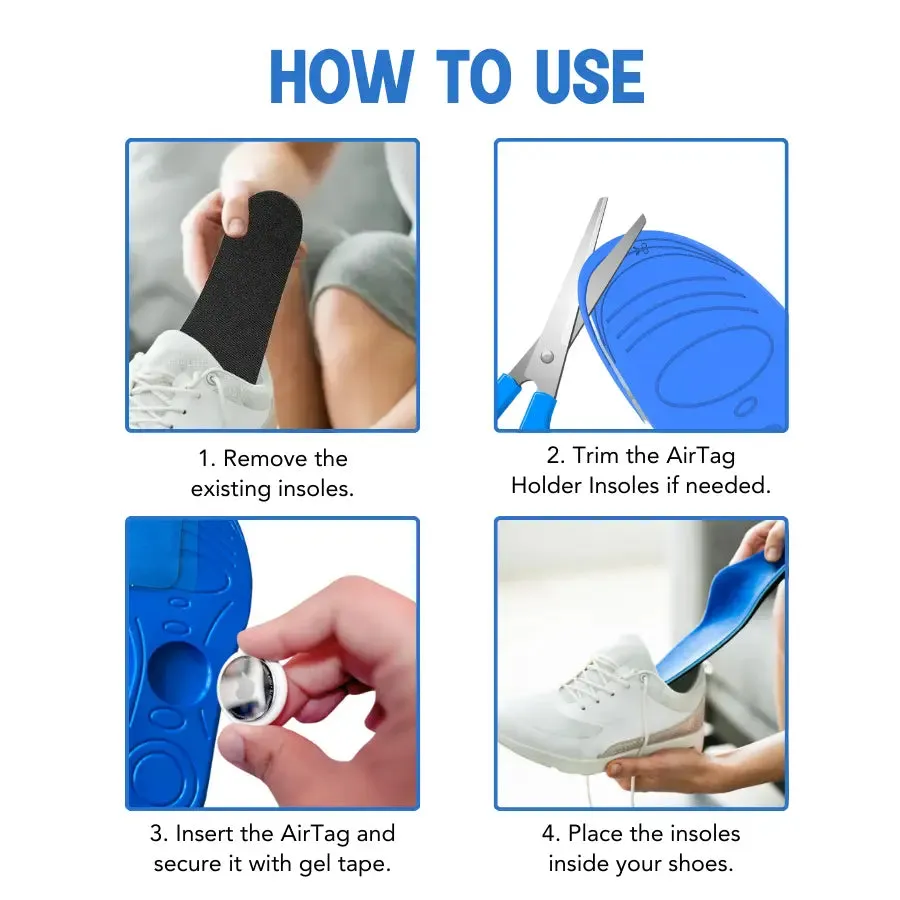 HOW TO USE

1. Remove the existing insoles.

2. Trim the AirTag Holder Insoles if needed.

3. Insert the AirTag and secure it with gel tape.

4. Place the insoles inside your shoes.